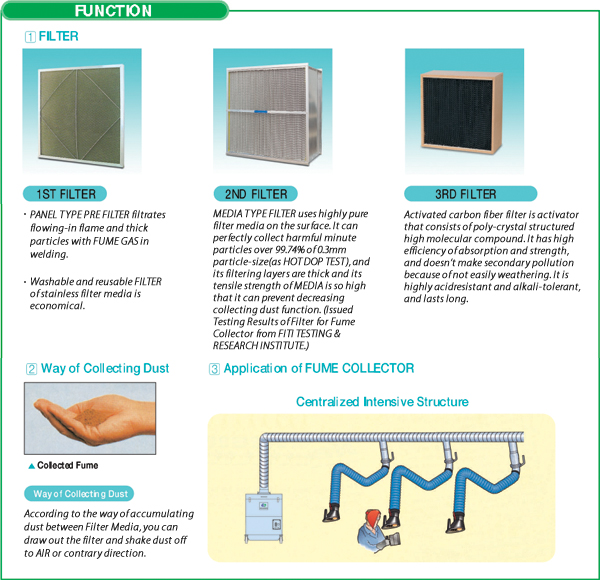 FUNCTION

1 FILTER

1ST FILTER

· PANEL TYPE PRE FILTER filtrates flowing-in flame and thick particles with FUME GAS in welding.

· Washable and reusable FILTER of stainless filter media is economical.

2ND FILTER

MEDIA TYPE FILTER uses highly pure filter media on the surface. It can perfectly collect harmful minute particles over 99.74% of 0.3mm particle-size(as HOT DOP TEST), and its filtering layers are thick and its tensile strength of MEDIA is so high that it can prevent decreasing collecting dust function. (Issued Testing Results of Filter for Fume Collector from FITI TESTING & RESEARCH INSTITUTE.)

3RD FILTER

Activated carbon fiber filter is activator that consists of poly-crystal structured high molecular compound. It has high efficiency of absorption and strength, and doesn't make secondary pollution because of not easily weathering. It is highly acidresistant and alkali-tolerant, and lasts long.

2 Way of Collecting Dust

▲ Collected Fume

Way of Collecting Dust

According to the way of accumulating dust between Filter Media, you can draw out the filter and shake dust off to AIR or contrary direction.

3 Application of FUME COLLECTOR

Centralized Intensive Structure